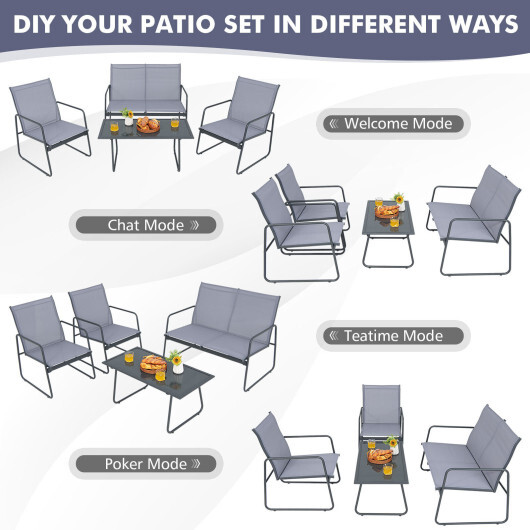 DIY YOUR PATIO SET IN DIFFERENT WAYS

《 Welcome Mode

Chat Mode 》

《 Teatime Mode

Poker Mode 》